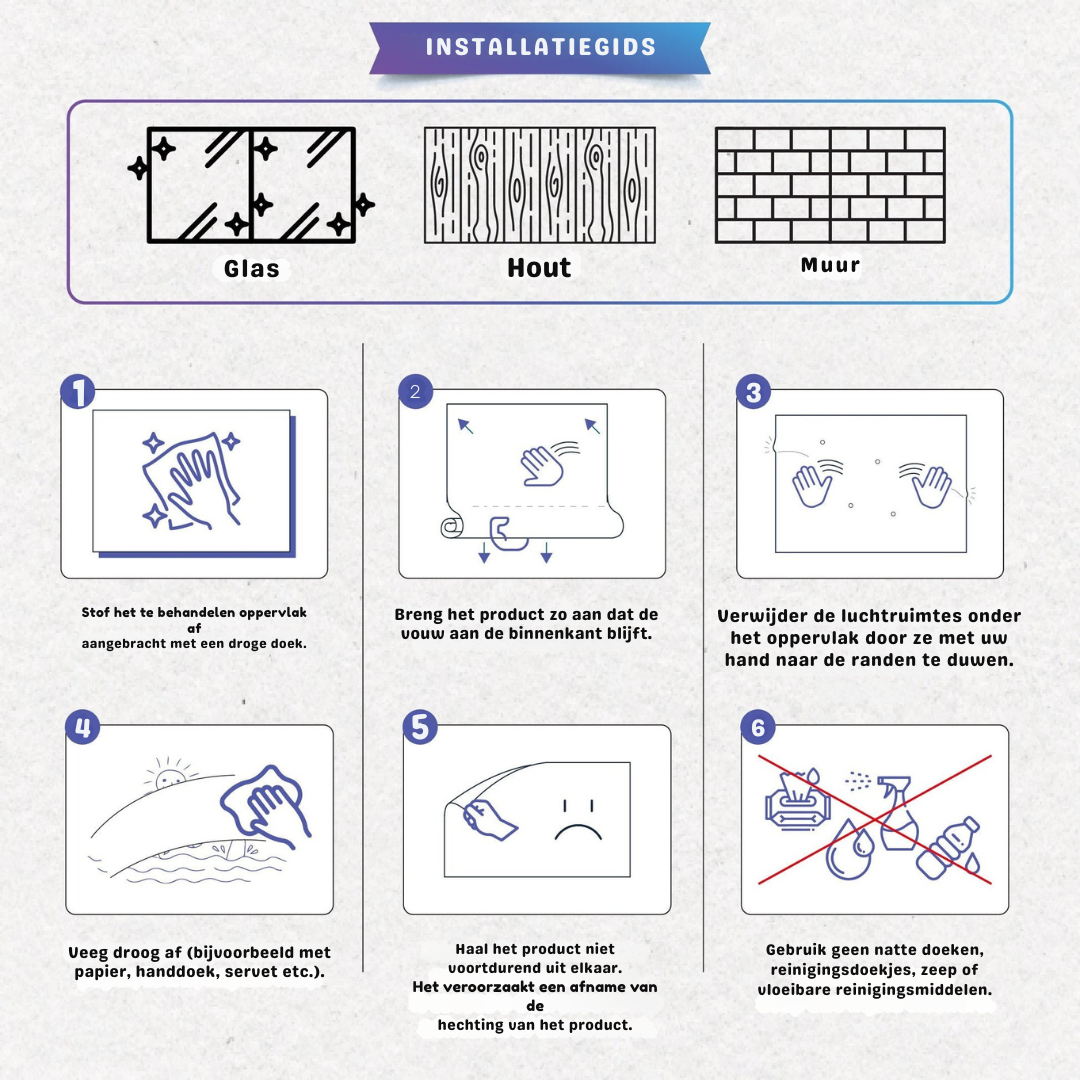 INSTALLATIEGIDS

Glas

Hout

Muur

1

Stof het te behandelen oppervlak af aangebracht met een droge doek.

2

Breng het product zo aan dat de vouw aan de binnenkant blijft.

3

Verwijder de luchtruimtes onder het oppervlak door ze met uw hand naar de randen te duwen.

4

Veeg droog af (bijvoorbeeld met papier, handdoek, servet etc.).

5

Haal het product niet voortdurend uit elkaar. Het veroorzaakt een afname van de hechting van het product.

6

Gebruik geen natte doeken, reinigingsdoekjes, zeep of vloeibare reinigingsmiddelen.