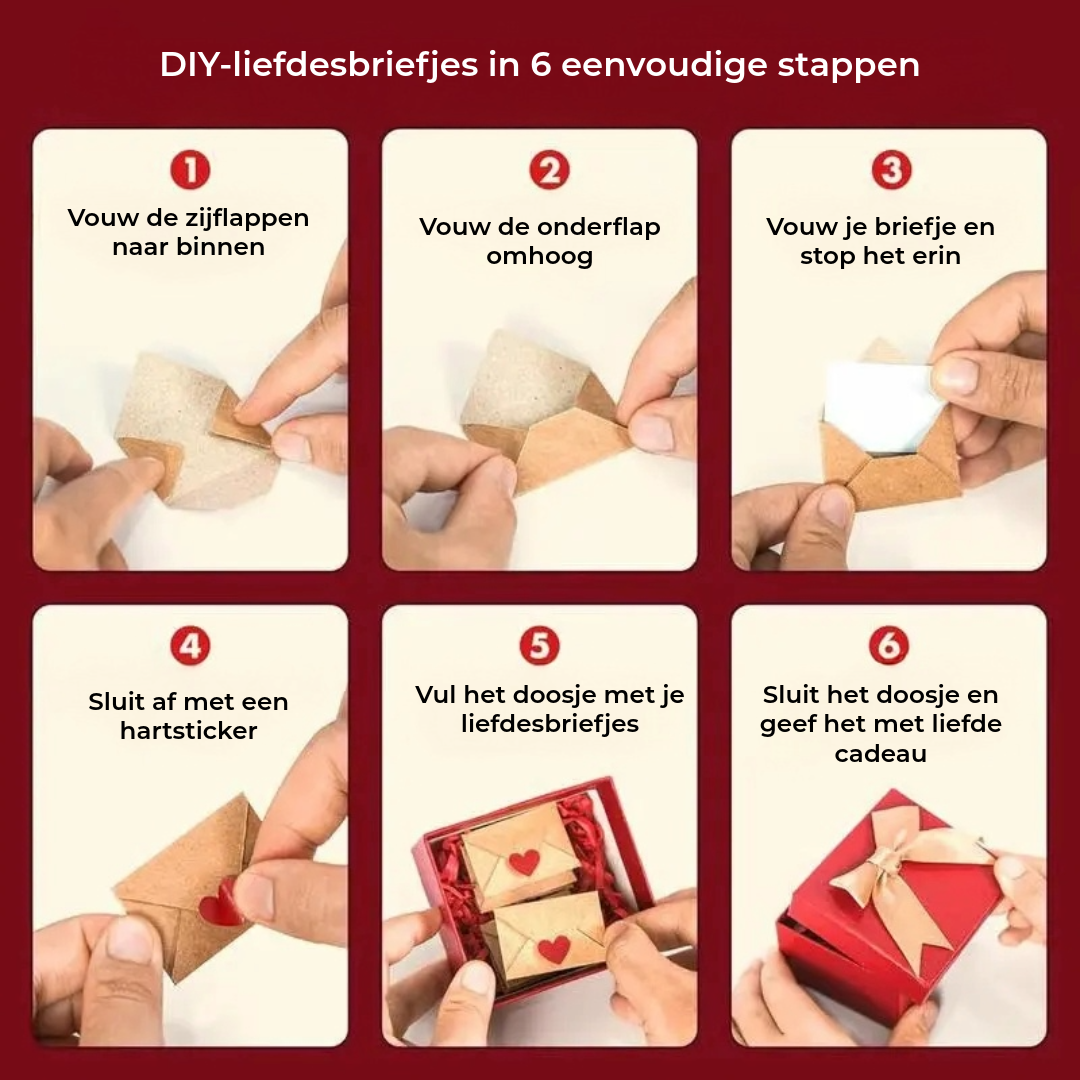 DIY-liefdesbriefjes in 6 eenvoudige stappen

1
Vouw de zijflappen naar binnen

2
Vouw de onderflap omhoog

3
Vouw je briefje en stop het erin

4
Sluit af met een hartsticker

5
Vul het doosje met je liefdesbriefjes

6
Sluit het doosje en geef het met liefde cadeau