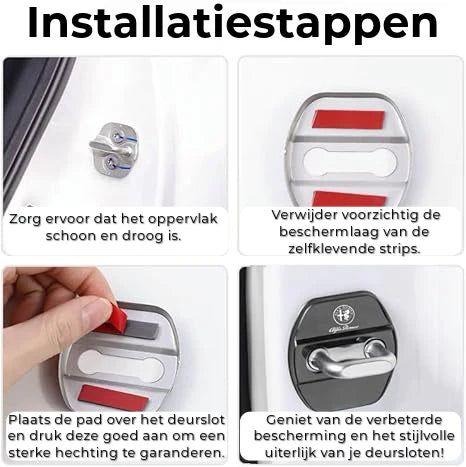 Installatiestappen

Zorg ervoor dat het oppervlak schoon en droog is.

Verwijder voorzichtig de beschermlaag van de zelfklevende strips.

Plaats de pad over het deurslot en druk deze goed aan om een sterke hechting te garanderen.

Alfa Romeo

Geniet van de verbeterde bescherming en het stijlvolle uiterlijk van je deursloten!