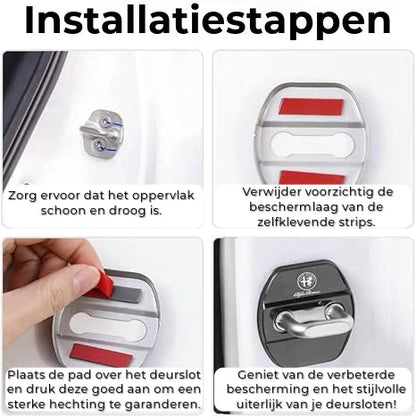 Installatiestappen

Zorg ervoor dat het oppervlak schoon en droog is.

Verwijder voorzichtig de beschermlaag van de zelfklevende strips.

Plaats de pad over het deurslot en druk deze goed aan om een sterke hechting te garanderen.

Alfa Romeo

Geniet van de verbeterde bescherming en het stijlvolle uiterlijk van je deursloten!