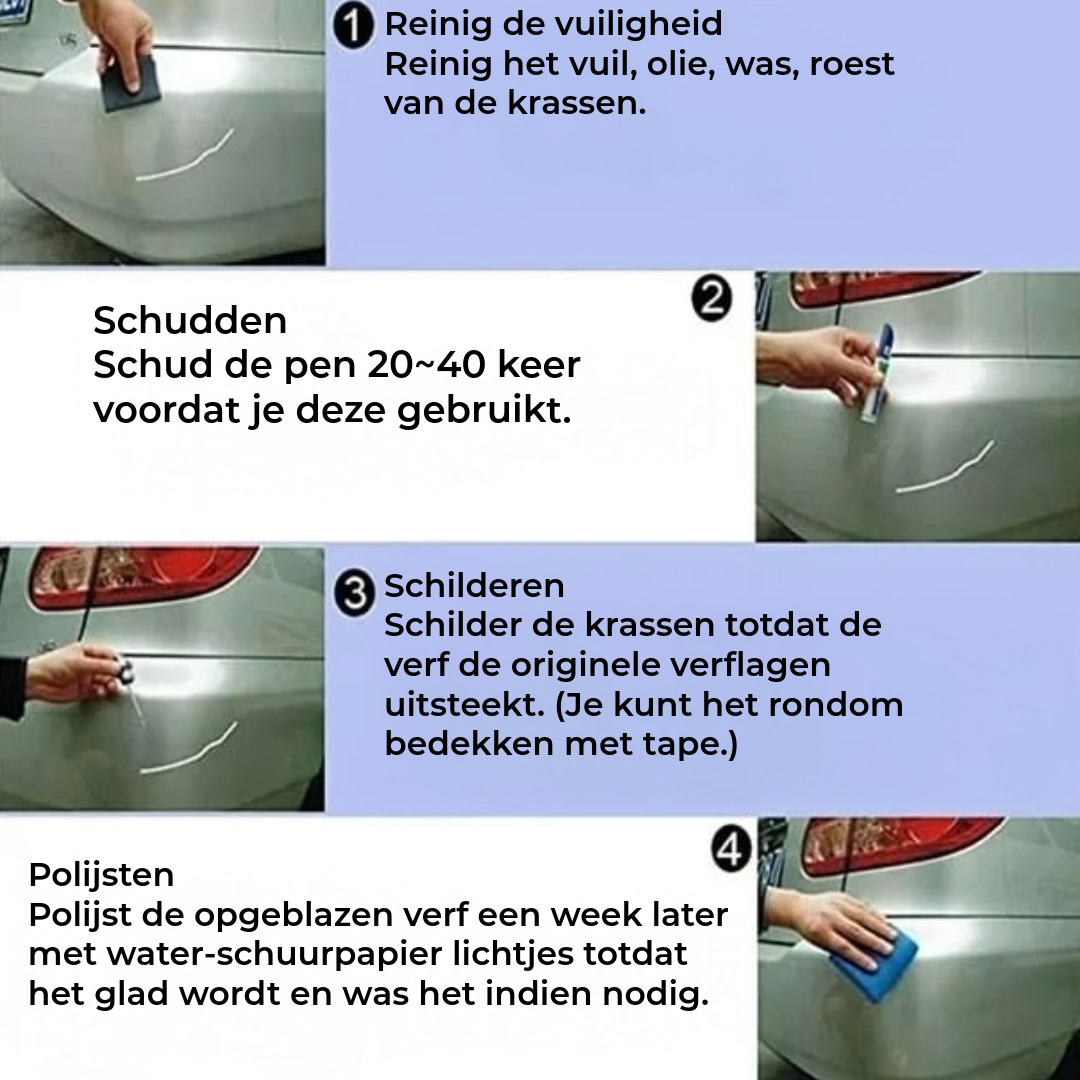 1 Reinig de vuiligheid
Reinig het vuil, olie, was, roest van de krassen.

2
Schudden
Schud de pen 20~40 keer voordat je deze gebruikt.

3 Schilderen
Schilder de krassen totdat de verf de originele verflagen uitsteekt. (Je kunt het rondom bedekken met tape.)

4
Polijsten
Polijst de opgeblazen verf een week later met water-schuurpapier lichtjes totdat het glad wordt en was het indien nodig.