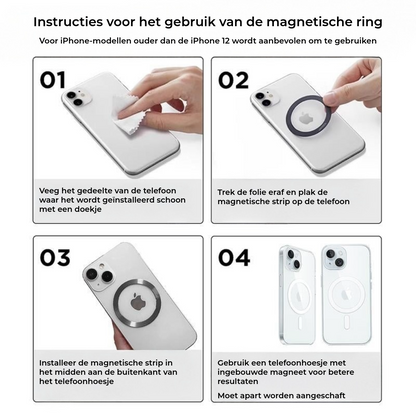 Instructies voor het gebruik van de magnetische ring

Voor iPhone-modellen ouder dan de iPhone 12 wordt aanbevolen om te gebruiken

01

Veeg het gedeelte van de telefoon waar het wordt geinstalleerd schoon met een doekje

02

Trek de folie eraf en plak de magnetische strip op de telefoon

03

Installeer de magnetische strip in het midden aan de buitenkant van het telefoonhoesje

04

Gebruik een telefoonhoesje met ingebouwde magneet voor betere resultaten

Moet apart worden aangeschaft