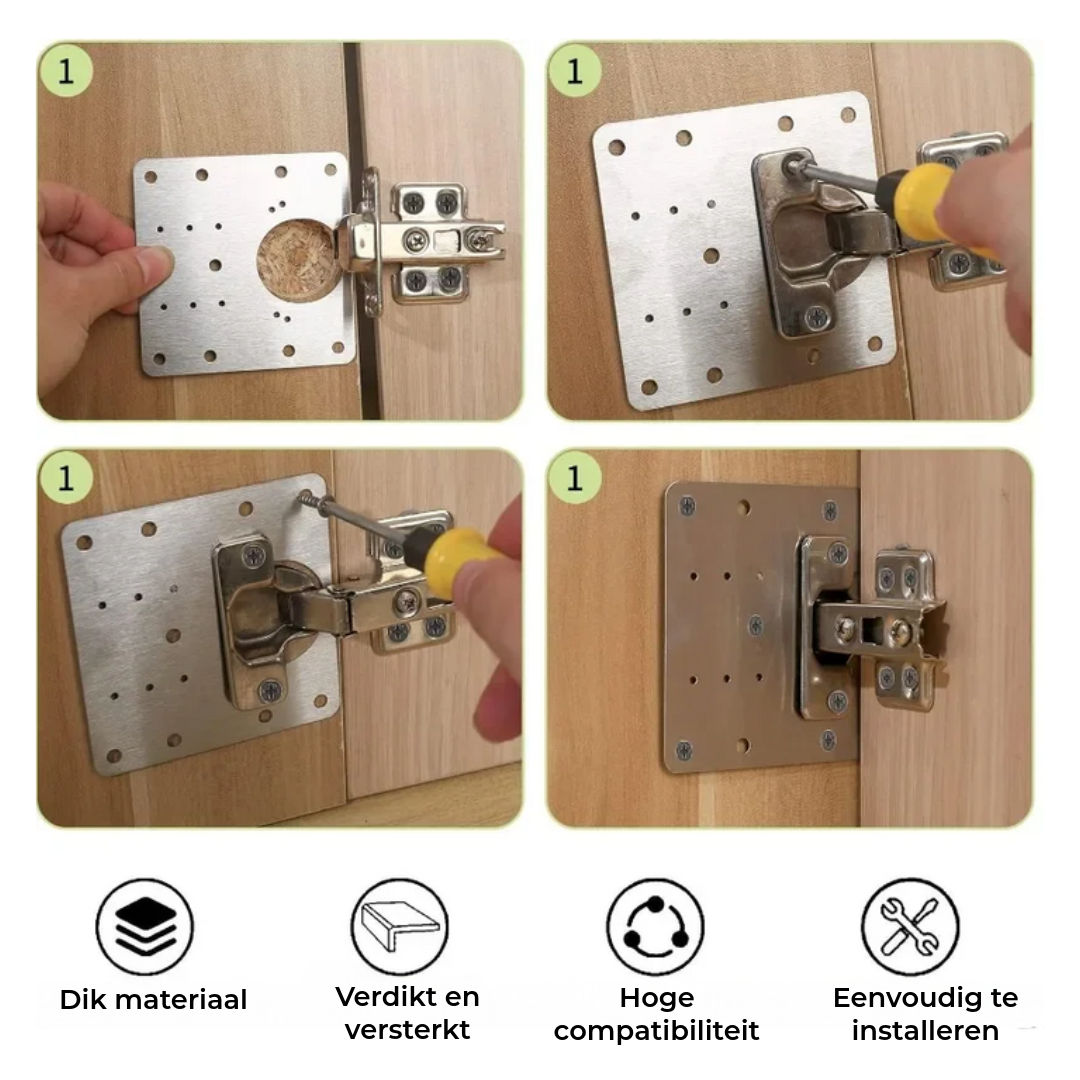 1

1

1

1

Dik materiaal

Verdikt en versterkt

Hoge compatibiliteit

Eenvoudig te installeren