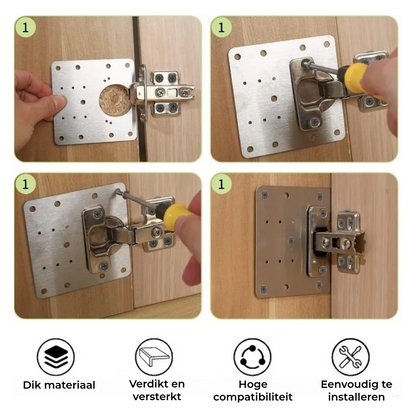 1

1

1

1

Dik materiaal

Verdikt en versterkt

Hoge compatibiliteit

Eenvoudig te installeren