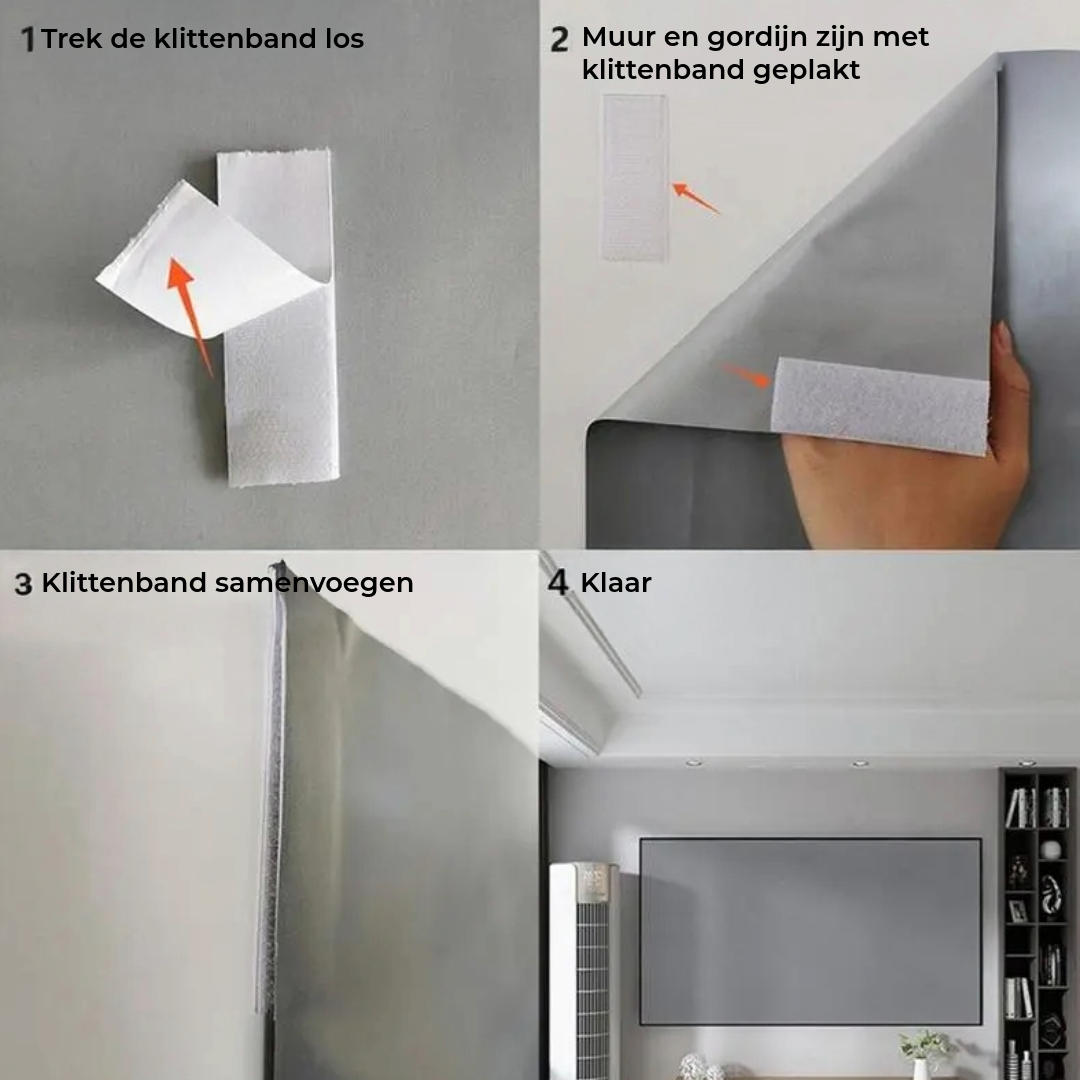 1 Trek de klittenband los

2 Muur en gordijn zijn met klittenband geplakt

3 Klittenband samenvoegen

4 Klaar