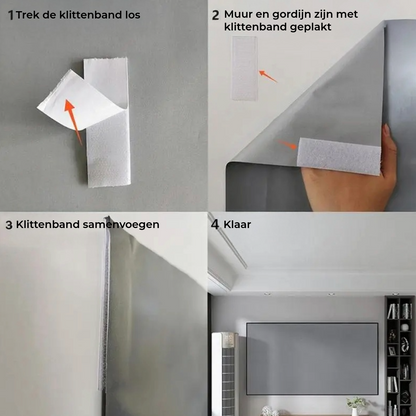 1 Trek de klittenband los

2 Muur en gordijn zijn met klittenband geplakt

3 Klittenband samenvoegen

4 Klaar